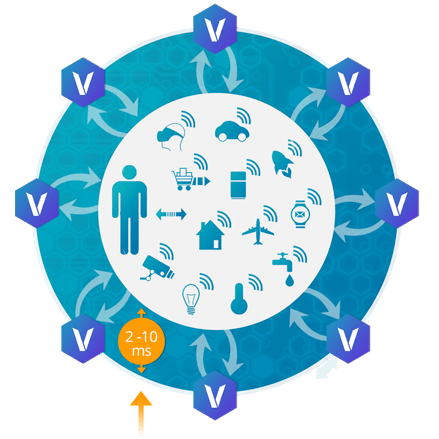 V
V
V
V
V
V
V
V
2 -10 ms